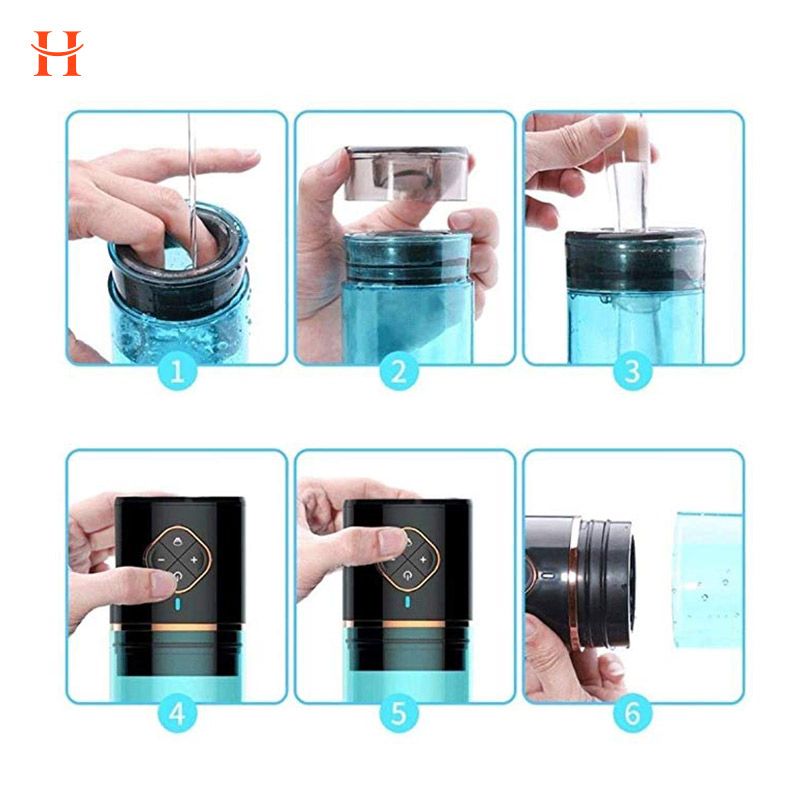 H

1

2

3

4

5

6